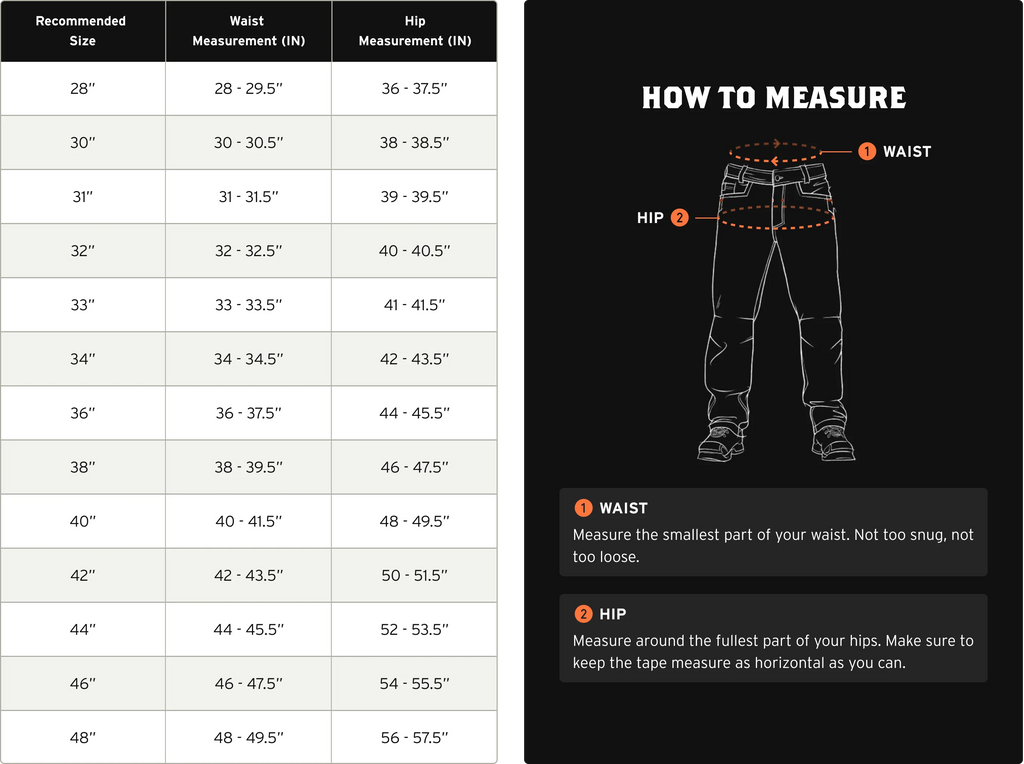 | Recommended Size | Waist Measurement (IN) | Hip Measurement (IN) |
|---|---|---|
| 28" | 28 - 29.5" | 36 - 37.5" |
| 30" | 30 - 30.5" | 38 - 38.5" |
| 31" | 31 - 31.5" | 39 - 39.5" |
| 32" | 32 - 32.5" | 40 - 40.5" |
| 33" | 33 - 33.5" | 41 - 41.5" |
| 34" | 34 - 34.5" | 42 - 43.5" |
| 36" | 36 - 37.5" | 44 - 45.5" |
| 38" | 38 - 39.5" | 46 - 47.5" |
| 40" | 40 - 41.5" | 48 - 49.5" |
| 42" | 42 - 43.5" | 50 - 51.5" |
| 44" | 44 - 45.5" | 52 - 53.5" |
| 46" | 46 - 47.5" | 54 - 55.5" |
| 48" | 48 - 49.5" | 56 - 57.5" |

HOW TO MEASURE

1 WAIST

HIP 2

1 WAIST
Measure the smallest part of your waist. Not too snug, not too loose.

2 HIP
Measure around the fullest part of your hips. Make sure to keep the tape measure as horizontal as you can.